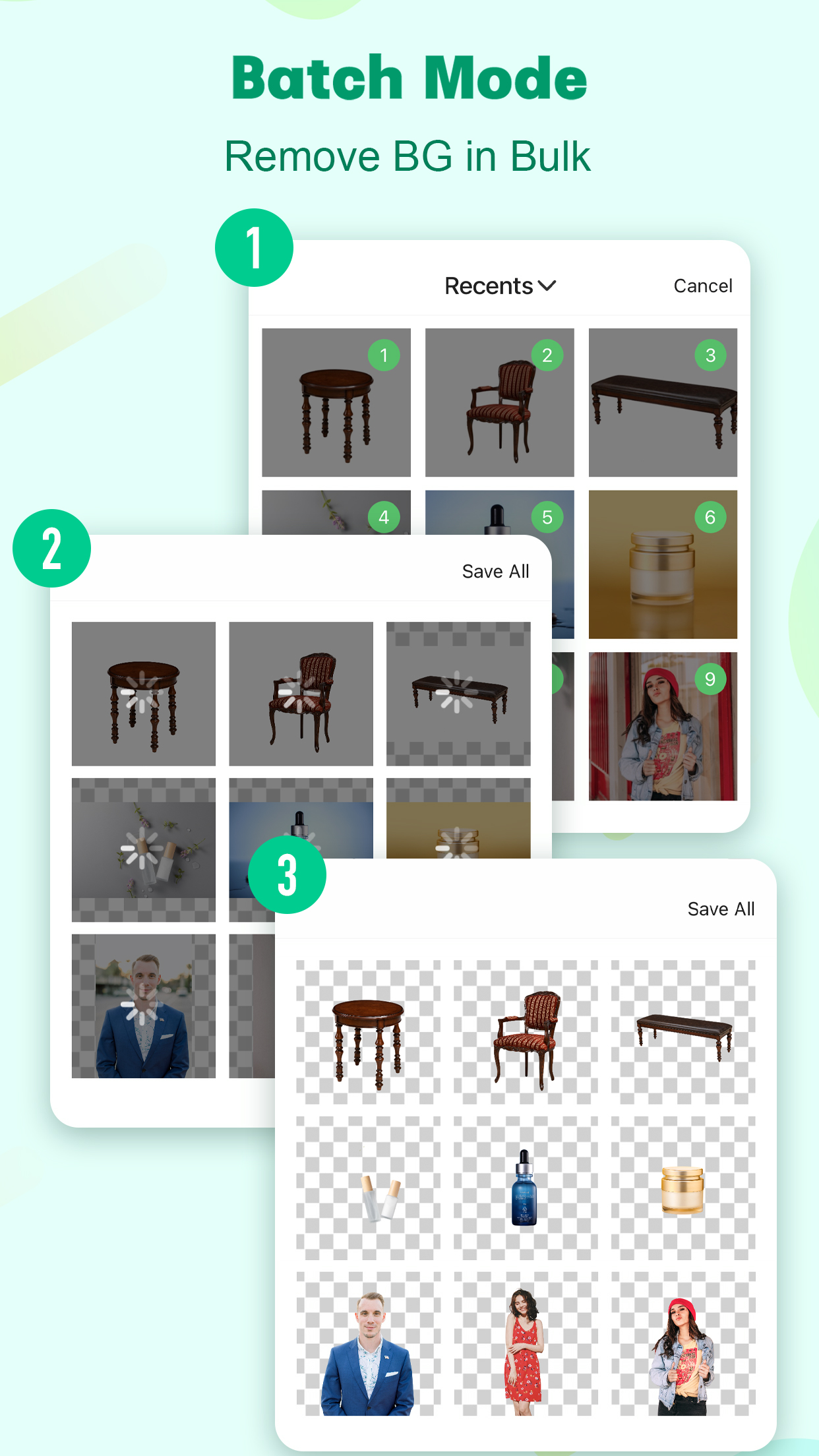 Batch Mode
Remove BG in Bulk

1
Recents
Cancel
1
2
3
4
5
6
9

2
Save All

3
Save All