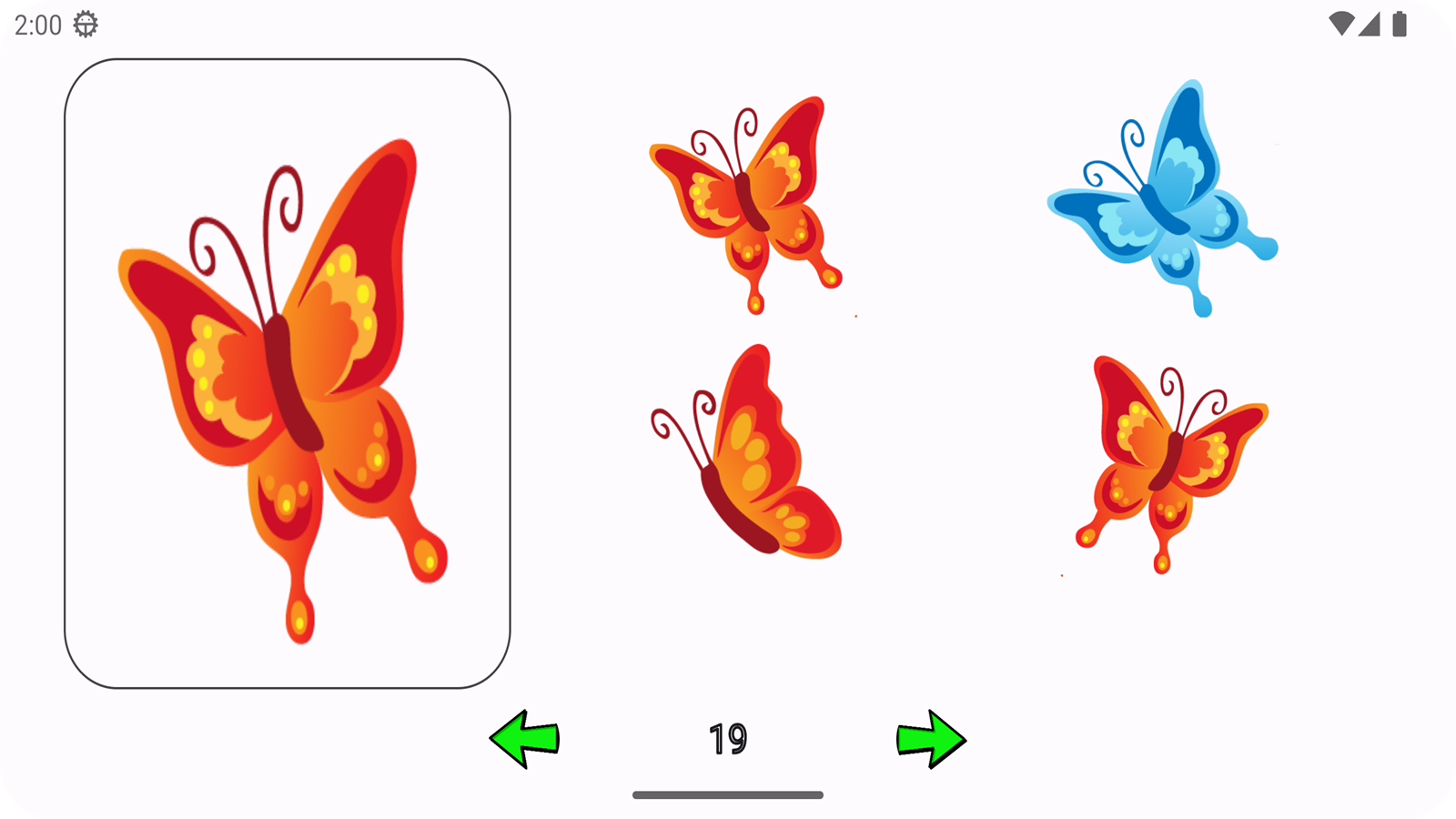 2:00

19