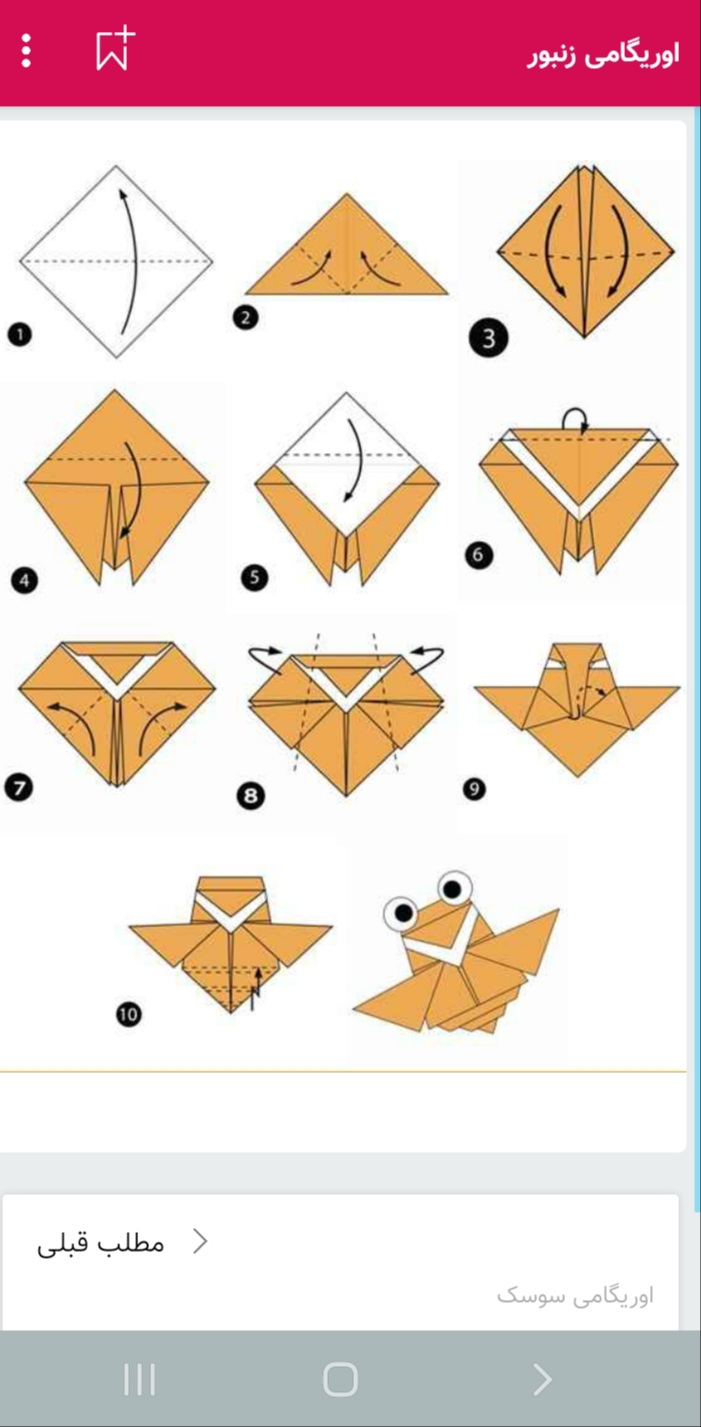 اوریگامی زنبور

1

2

3

4

5

6

7

8

9

10

مطلب قبلی

اوریگامی سوسک