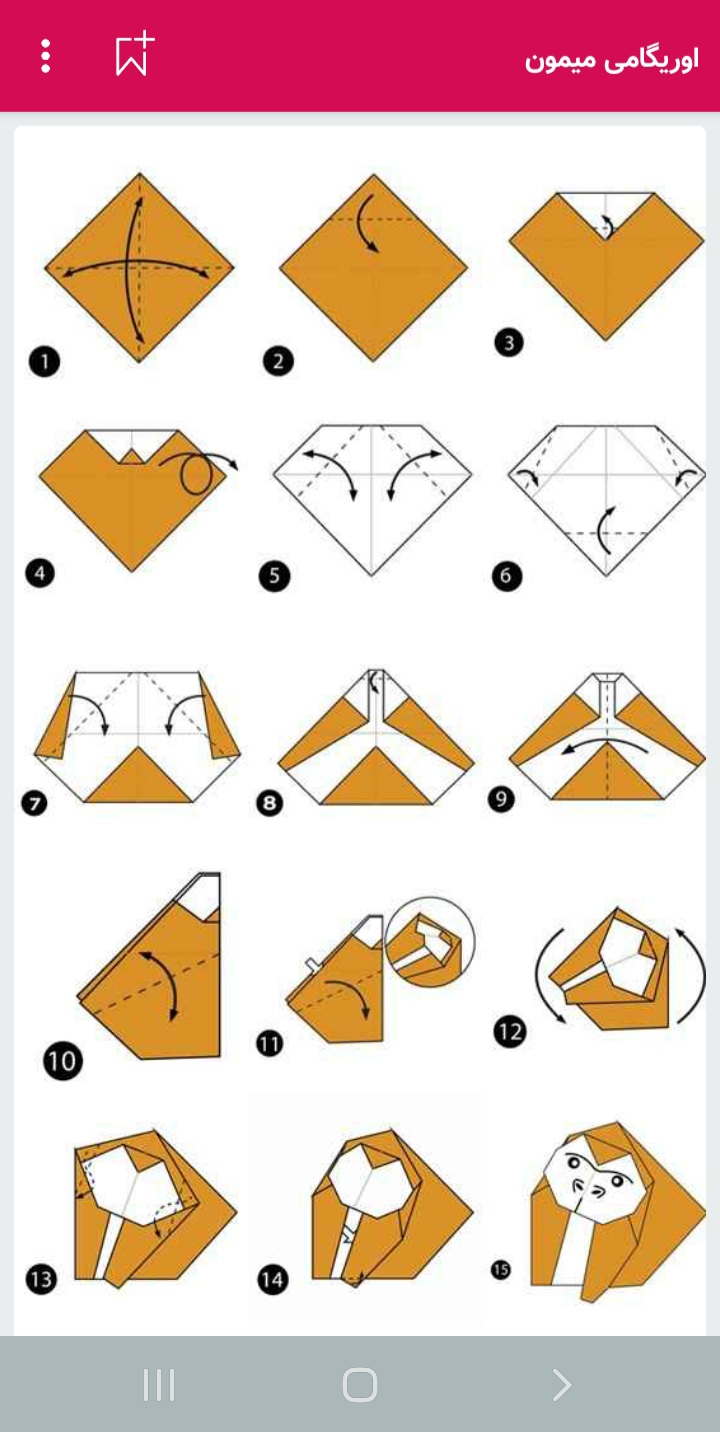 اوریگامی میمون

1
2
3
4
5
6
7
8
9
10
11
12
13
14
15