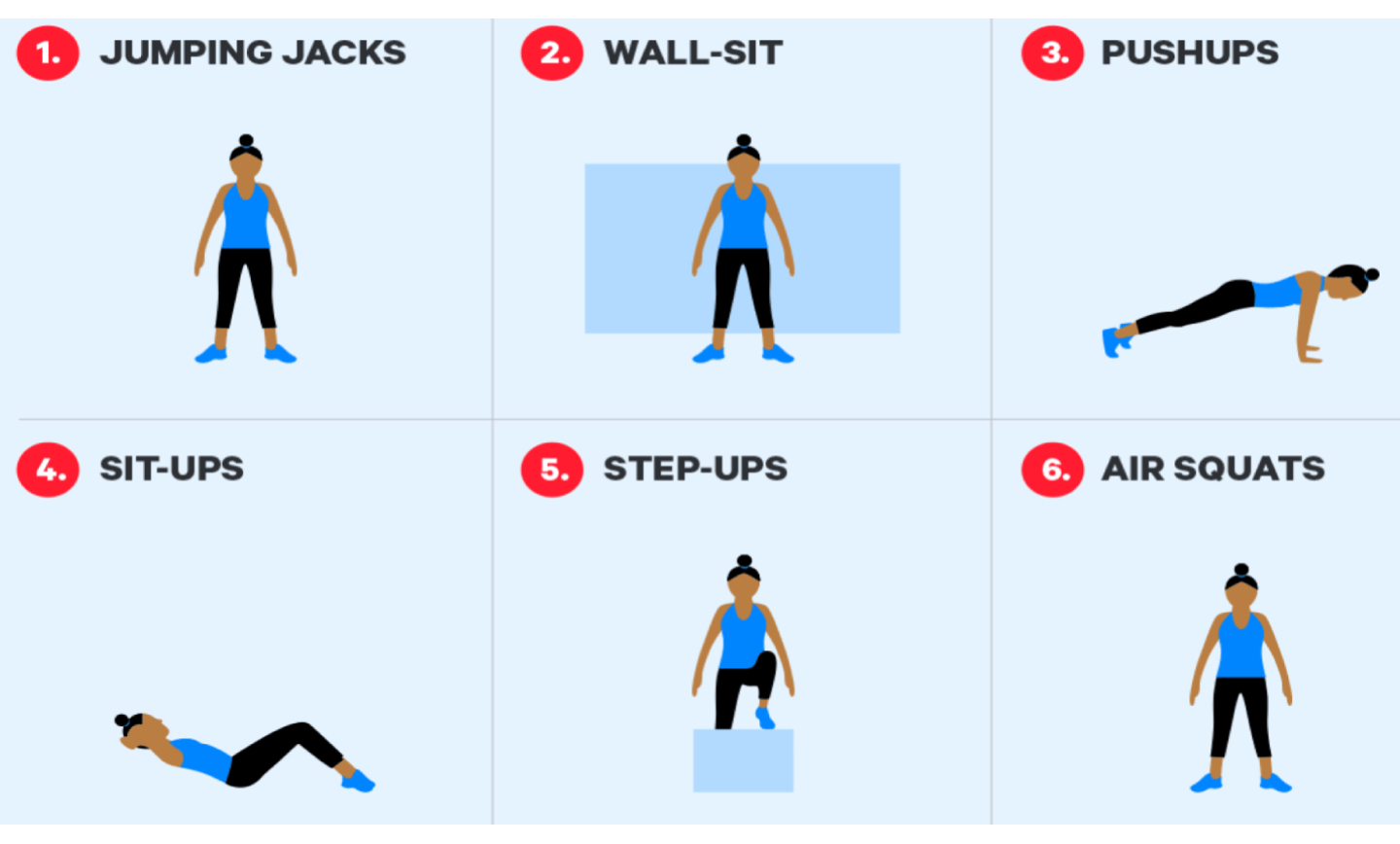 1. JUMPING JACKS

2. WALL-SIT

3. PUSHUPS

4. SIT-UPS

5. STEP-UPS

6. AIR SQUATS